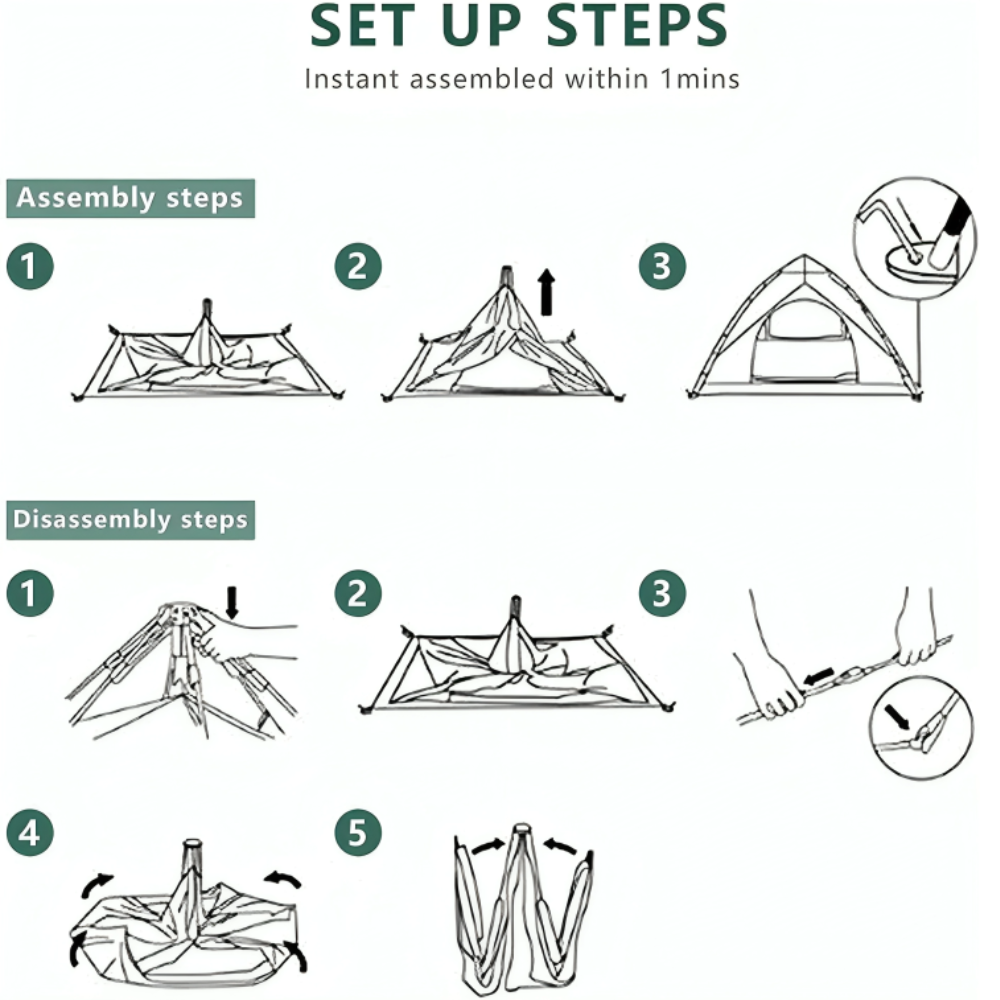 SET UP STEPS

Instant assembled within 1mins

Assembly steps

1

2

3

Disassembly steps

1

2

3

4

5